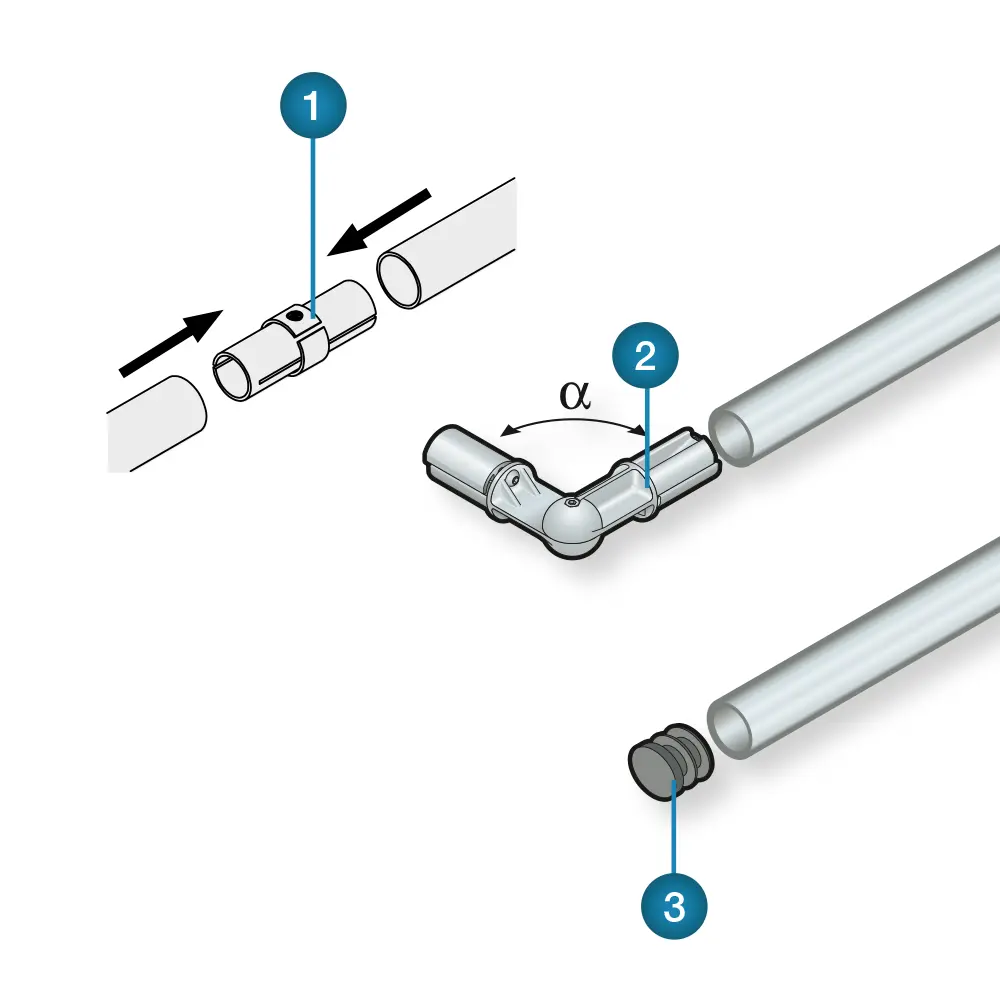 1

2

$\alpha$

3