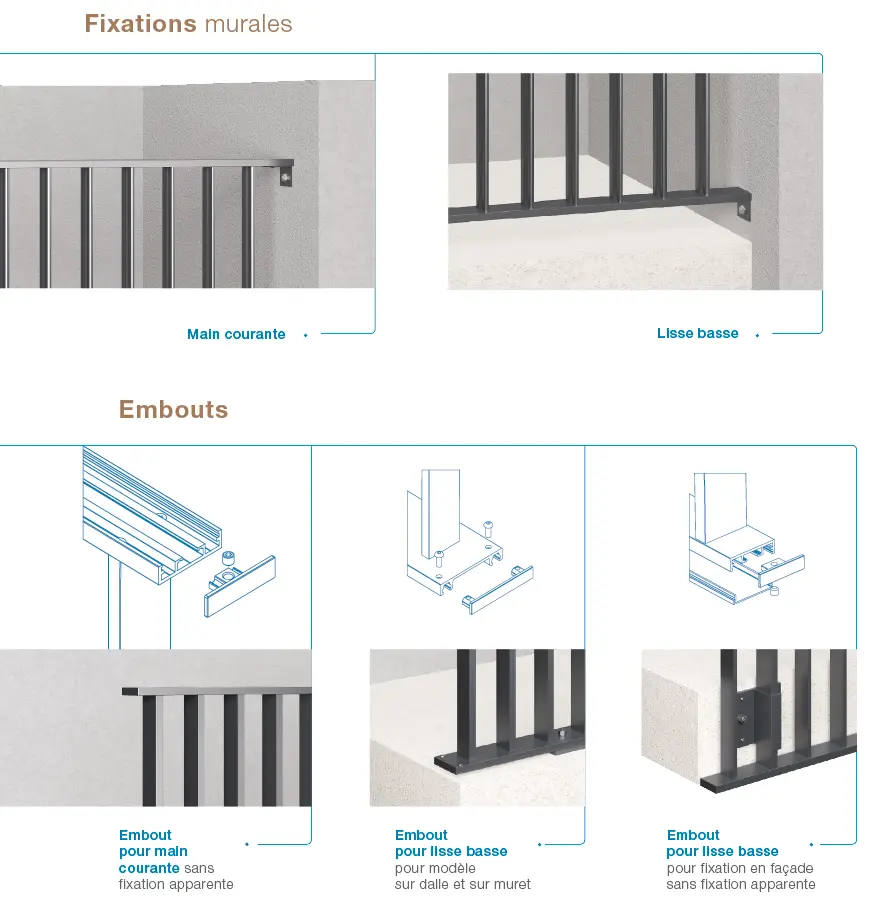 Fixations murales

Main courante

Lisse basse

Embouts

Embout pour main courante sans fixation apparente

Embout pour lisse basse pour modèle sur dalle et sur muret

Embout pour lisse basse pour fixation en façade sans fixation apparente